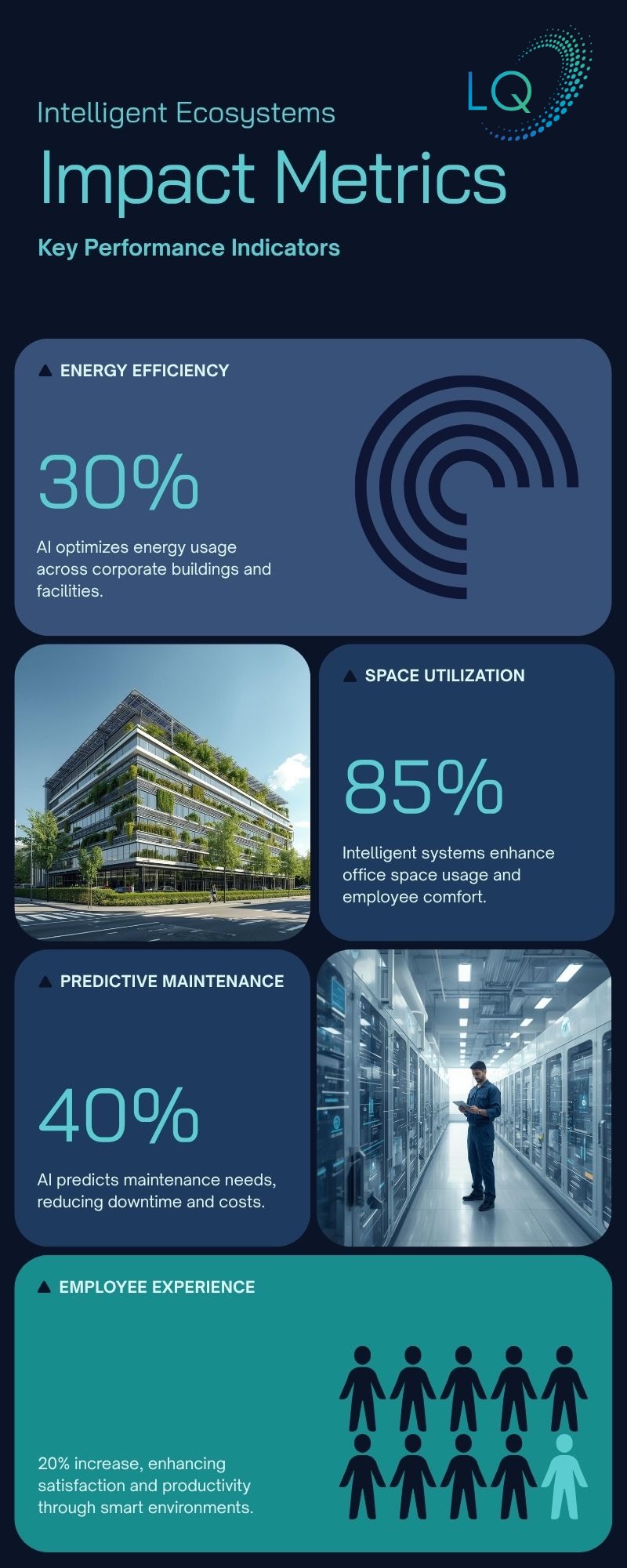 LQ

Intelligent Ecosystems

Impact Metrics

Key Performance Indicators

ENERGY EFFICIENCY

30%

AI optimizes energy usage across corporate buildings and facilities.

SPACE UTILIZATION

85%

Intelligent systems enhance office space usage and employee comfort.

PREDICTIVE MAINTENANCE

40%

AI predicts maintenance needs, reducing downtime and costs.

EMPLOYEE EXPERIENCE

20% increase, enhancing satisfaction and productivity through smart environments.